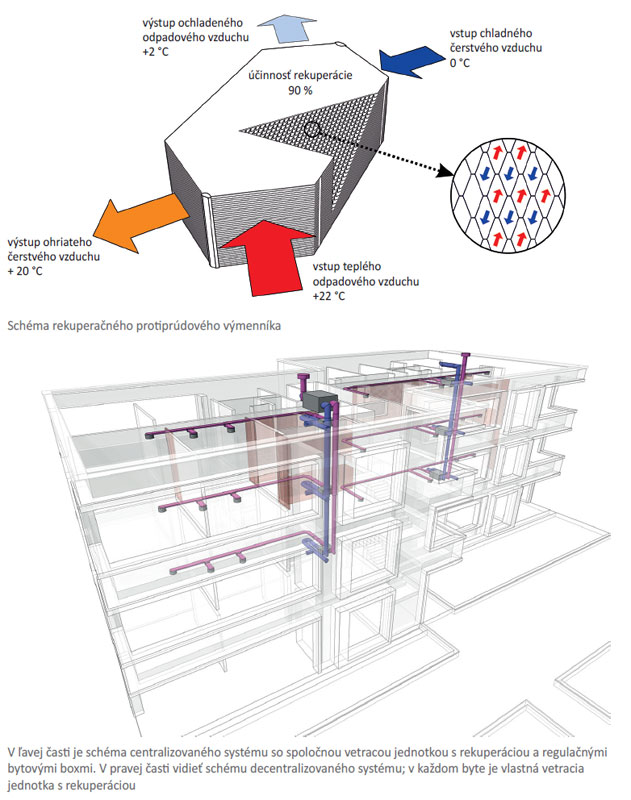 výstup ochladeného odpadového vzduchu +2 °C

vstup chladného čerstvého vzduchu 0 °C

účinnosť rekuperácie 90 %

výstup ohriateho čerstvého vzduchu + 20 °C

vstup teplého odpadového vzduchu +22 °C

Schéma rekuperačného protiprúdového výmenníka

V ľavej časti je schéma centralizovaného systému so spoločnou vetracou jednotkou s rekuperáciou a regulačnými bytovými boxmi. V pravej časti vidieť schému decentralizovaného systému; v každom byte je vlastná vetracia jednotka s rekuperáciou