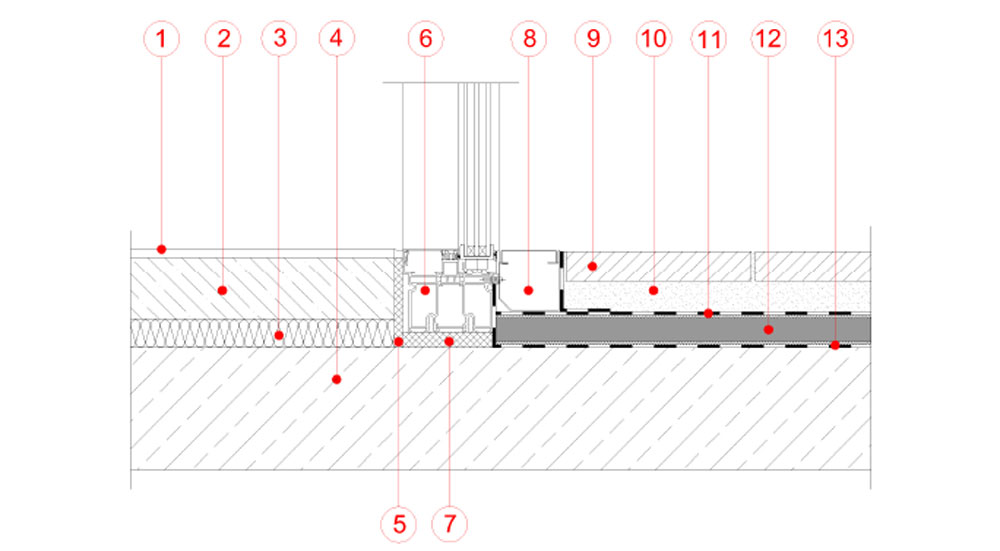 1
2
3
4
6
8
9
10
11
12
13
5
7