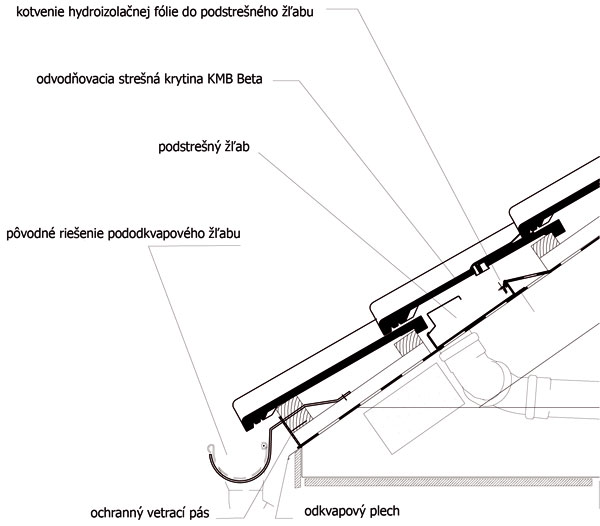 kotvenie hydroizolačnej fólie do podstrešného žľabu

odvodňovacia strešná krytina KMB Beta

podstrešný žľab

pôvodné riešenie pododkvapového žľabu

ochranný vetrací pás

odkvapový plech