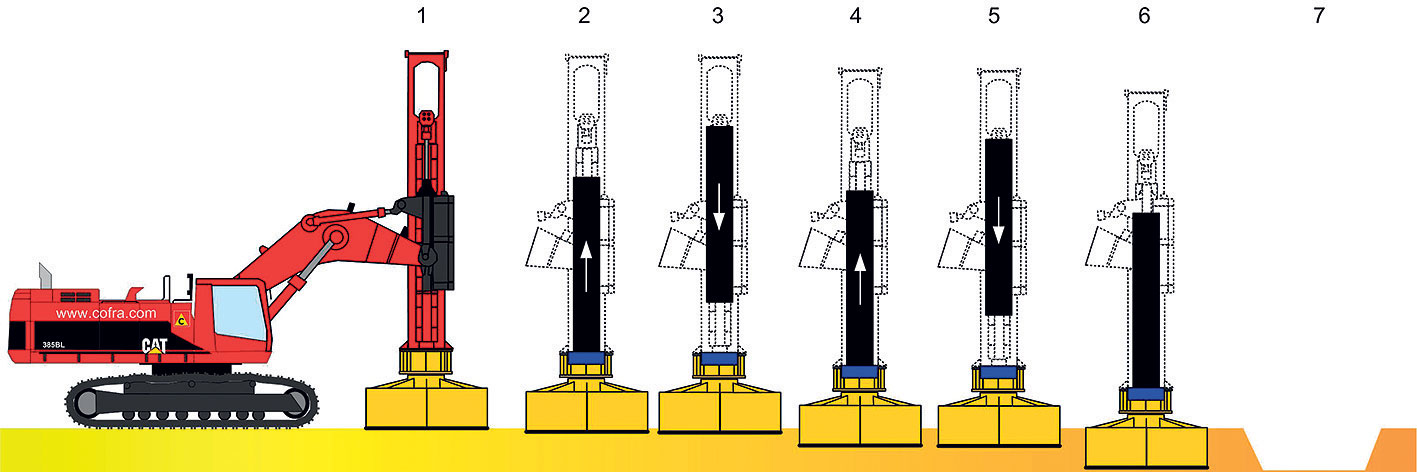 1 2 3 4 5 6 7

www.cofra.com

385BL

CAT