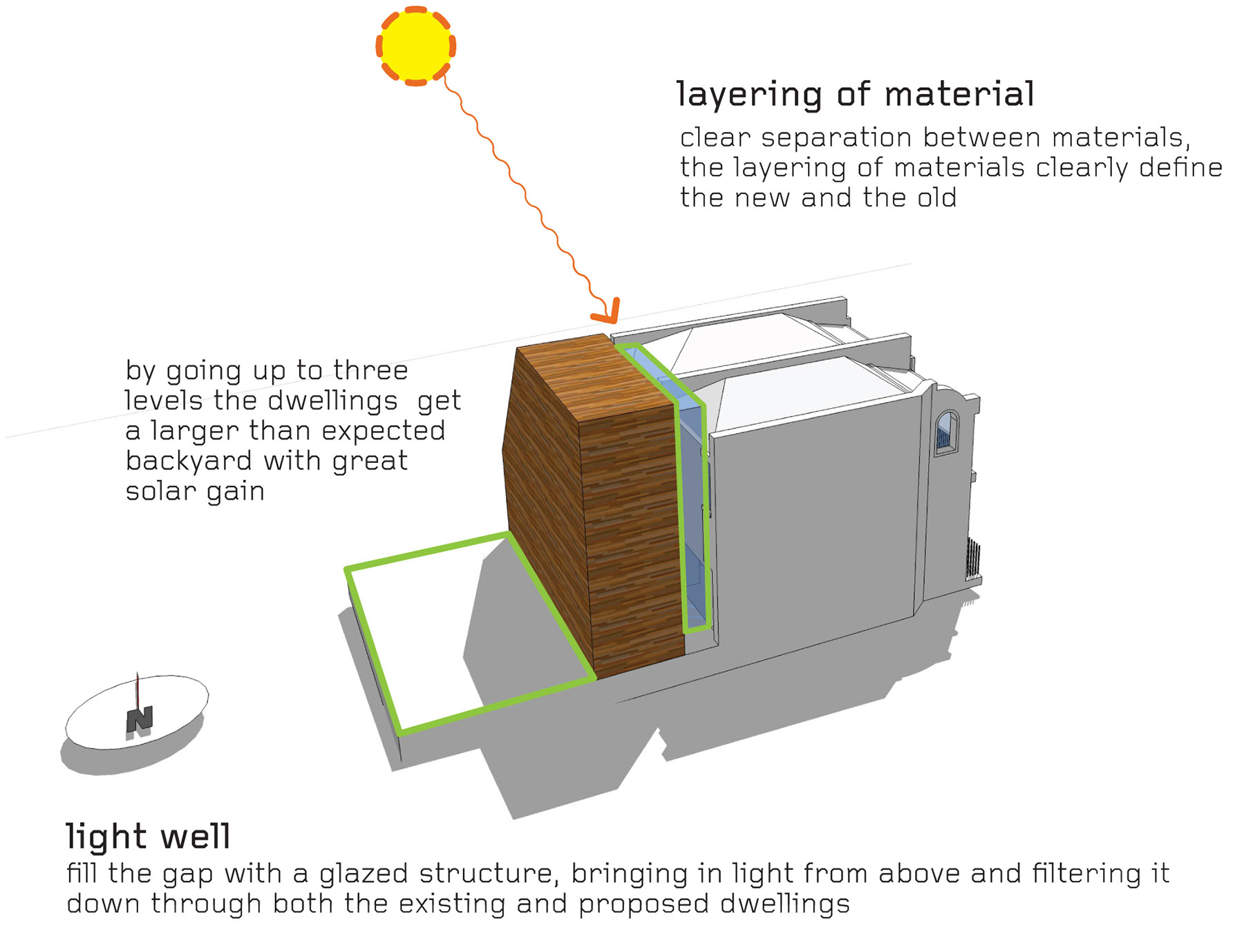 layering of material
clear separation between materials, the layering of materials clearly define the new and the old

by going up to three levels the dwellings get a larger than expected backyard with great solar gain

N

light well
fill the gap with a glazed structure, bringing in light from above and filtering it down through both the existing and proposed dwellings