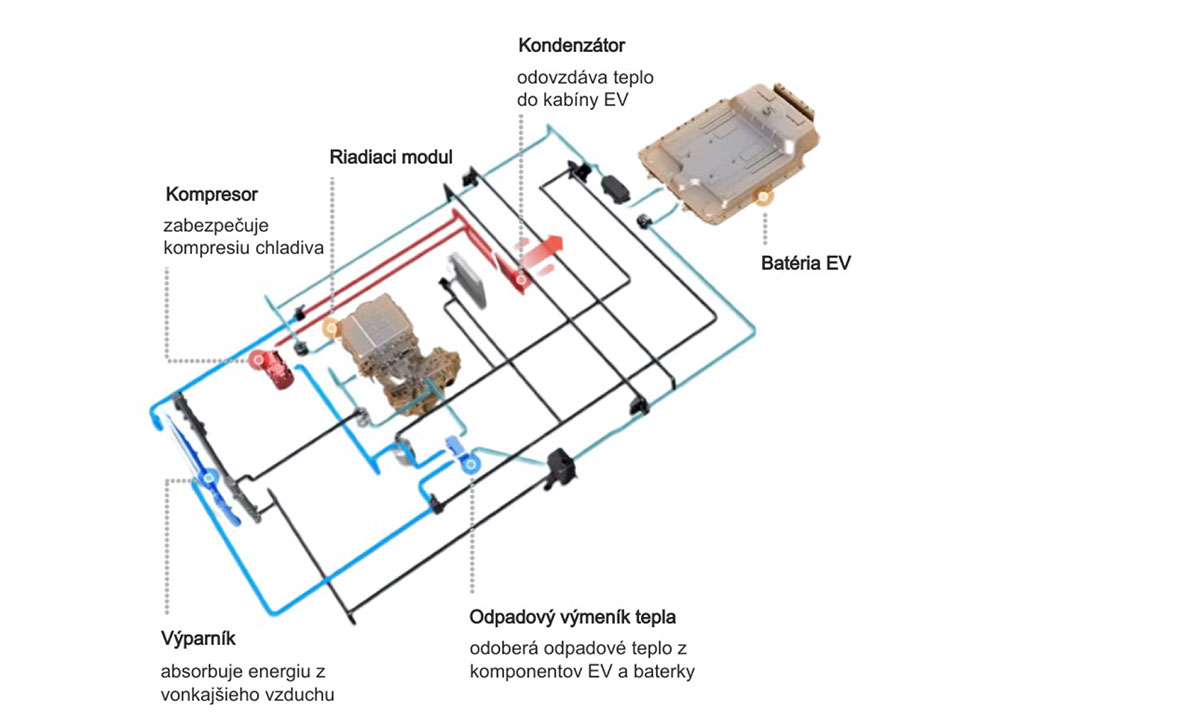 Kondenzátor

odovzdáva teplo do kabíny EV

Riadiaci modul

Kompresor

zabezpečuje kompresiu chladiva

Batéria EV

Výparník

absorbuje energiu z vonkajšieho vzduchu

Odpadový výmeník tepla

odoberá odpadové teplo z komponentov EV a baterky