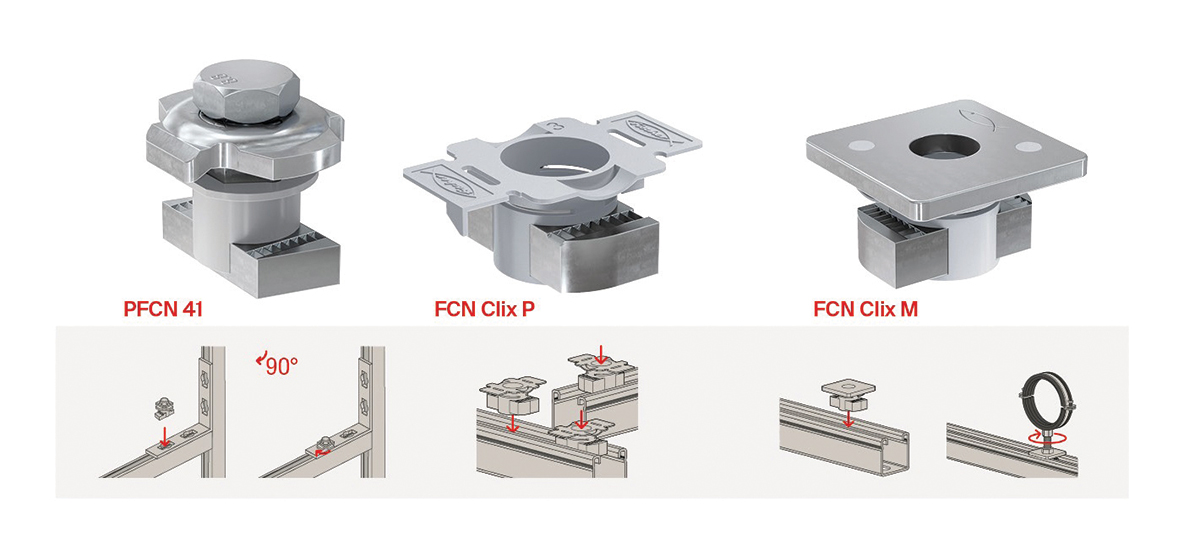 PFCN 41

FCN Clix P

FCN Clix M

90°