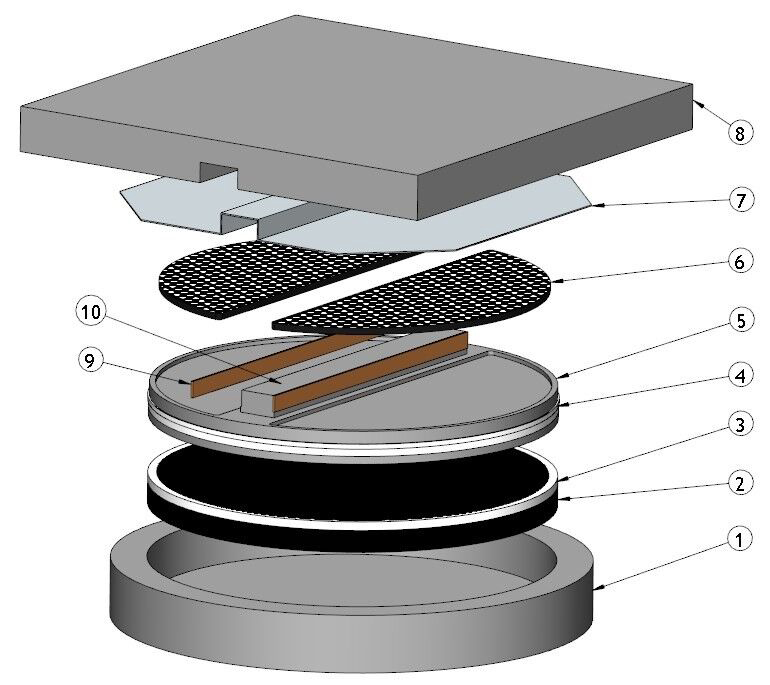 8
7
6
10
5
9
4
3
2
1