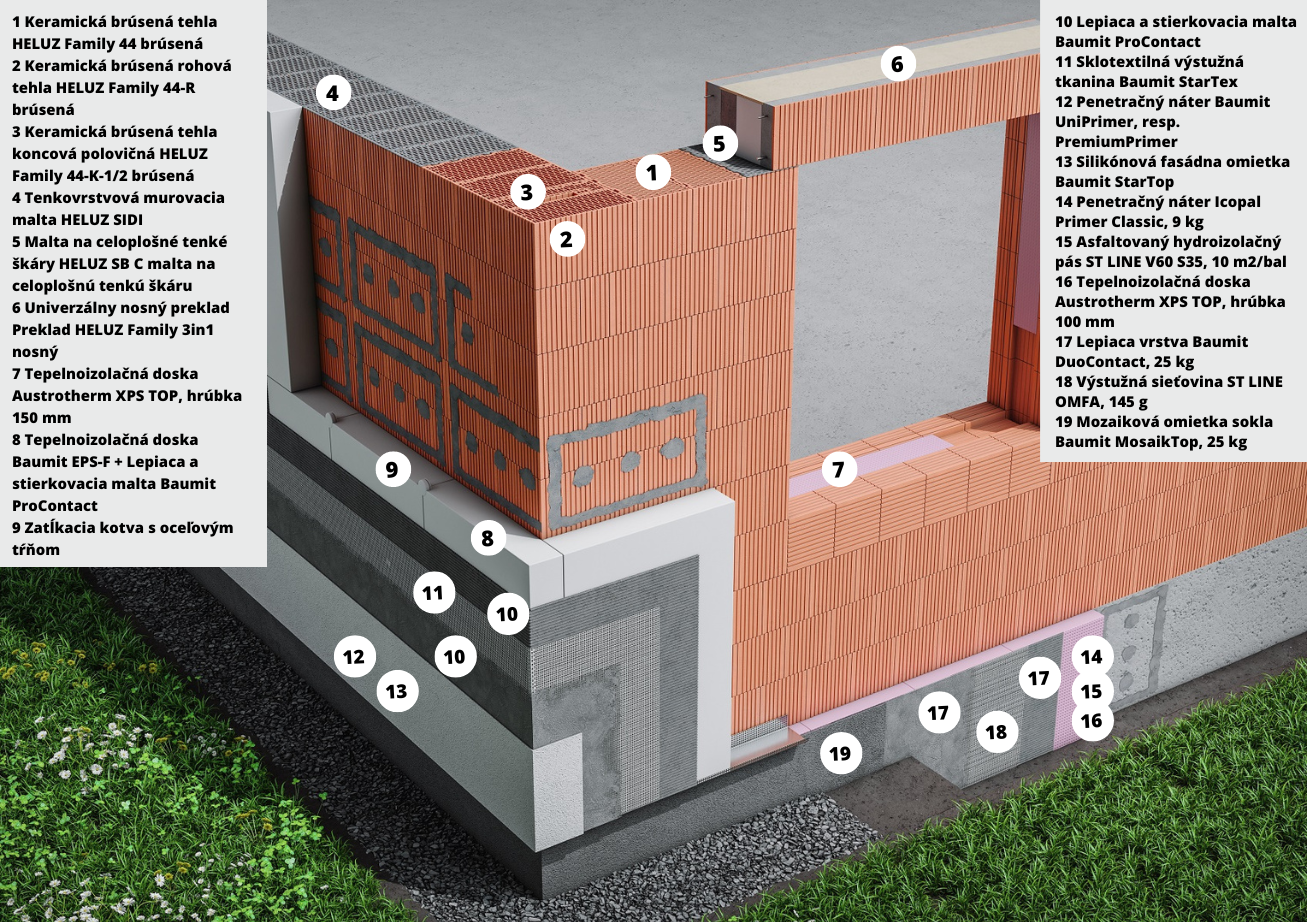 1 Keramická brúsená tehla HELUZ Family 44 brúsená
2 Keramická brúsená rohová tehla HELUZ Family 44-R brúsená
3 Keramická brúsená tehla koncová polovičná HELUZ Family 44-K-1/2 brúsená
4 Tenkovrstvová murovacia malta HELUZ SIDI
5 Malta na celoplošné tenké škáry HELUZ SB C malta na celoplošnú tenkú škáru
6 Univerzálny nosný preklad Preklad HELUZ Family 3in1 nosný
7 Tepelnoizolačná doska Austrotherm XPS TOP, hrúbka 150 mm
8 Tepelnoizolačná doska Baumit EPS-F + Lepiaca a stierkovacia malta Baumit ProContact
9 Zatĺkacia kotva s oceľovým tŕňom

10 Lepiaca a stierkovacia malta Baumit ProContact
11 Sklotextilná výstužná tkanina Baumit StarTex
12 Penetračný náter Baumit UniPrimer, resp. PremiumPrimer
13 Silikónová fasádna omietka Baumit StarTop
14 Penetračný náter Icopal Primer Classic, 9 kg
15 Asfaltovaný hydroizolačný pás ST LINE V60 S35, 10 m2/bal
16 Tepelnoizolačná doska Austrotherm XPS TOP, hrúbka 100 mm
17 Lepiaca vrstva Baumit DuoContact, 25 kg
18 Výstužná sieťovina ST LINE OMFA, 145 g
19 Mozaiková omietka sokla Baumit MosaikTop, 25 kg

4
6
5
1
3
2
9
7
8
11
10
12
10
13
14
17
15
17
16
18
19