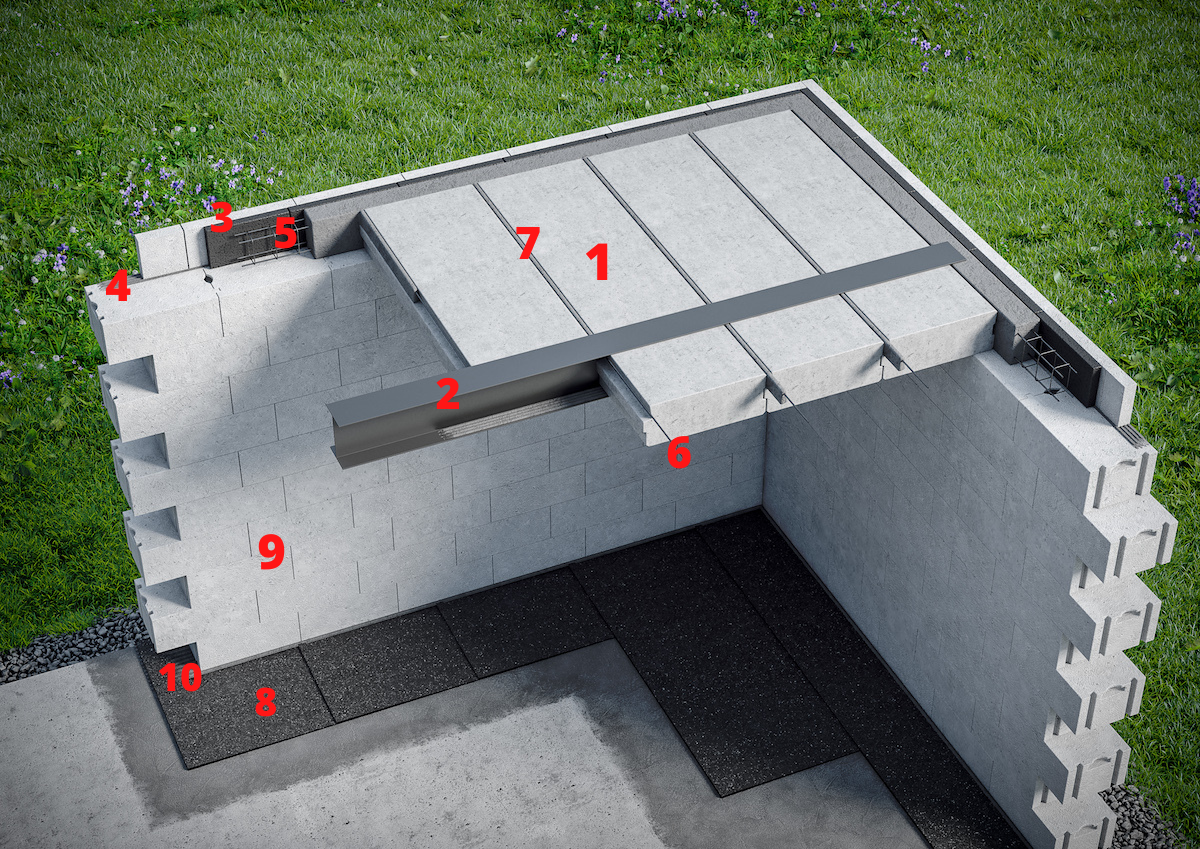 3
5
4
7
1
2
6
9
10
8