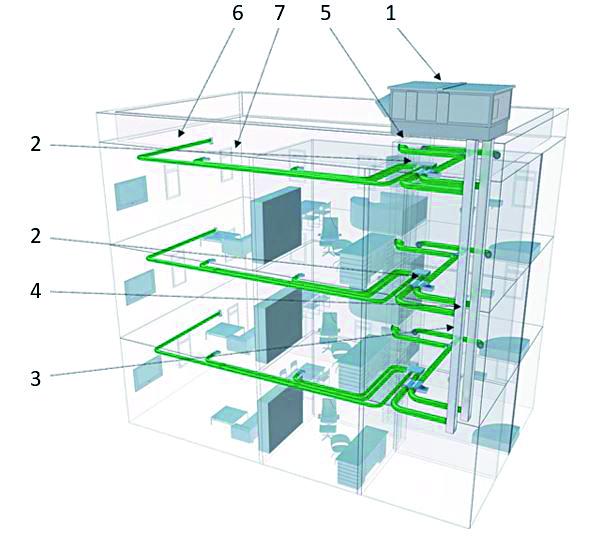 6
7
5
1
2
2
4
3