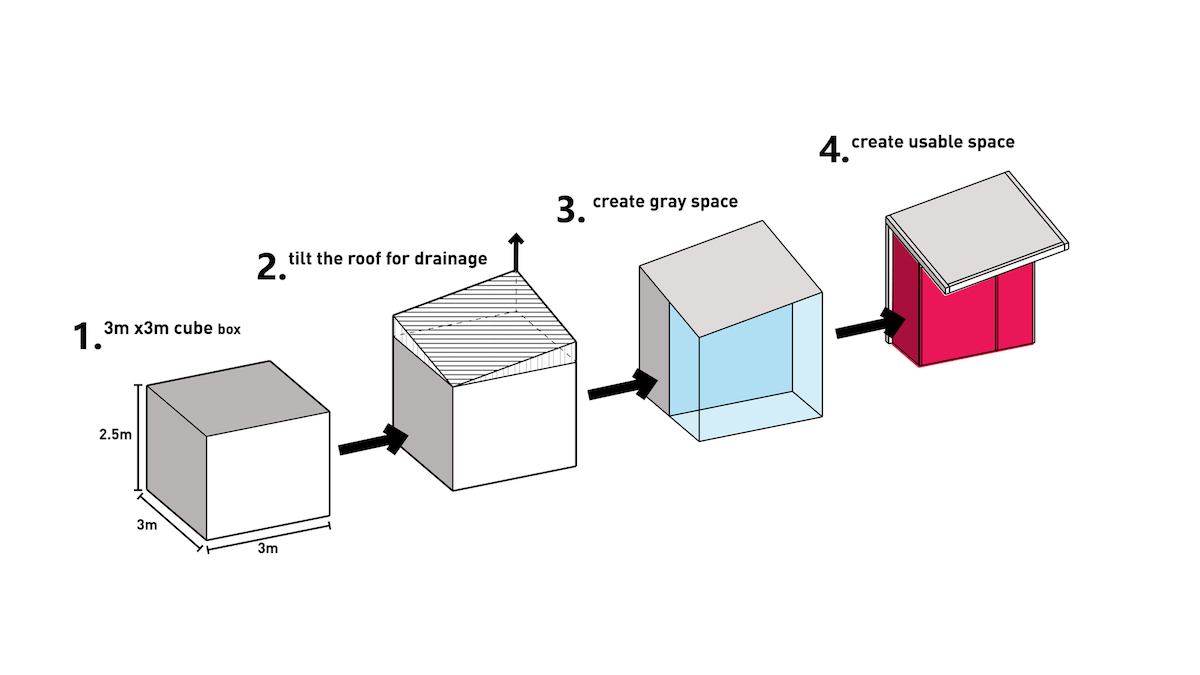 1. 3m x3m cube box

2.5m

3m

3m

2. tilt the roof for drainage

3. create gray space

4. create usable space